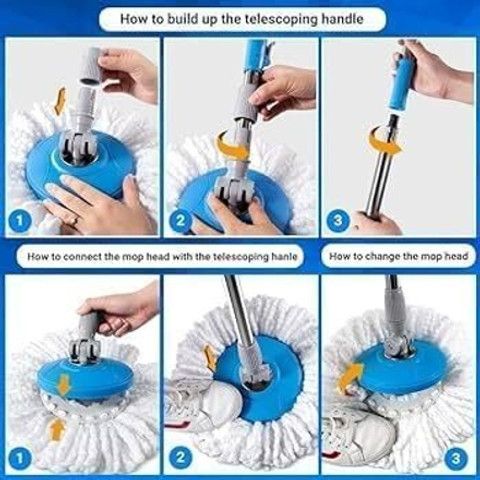 How to build up the telescoping handle

1

2

3

How to connect the mop head with the telescoping hanle

How to change the mop head

1

2

3