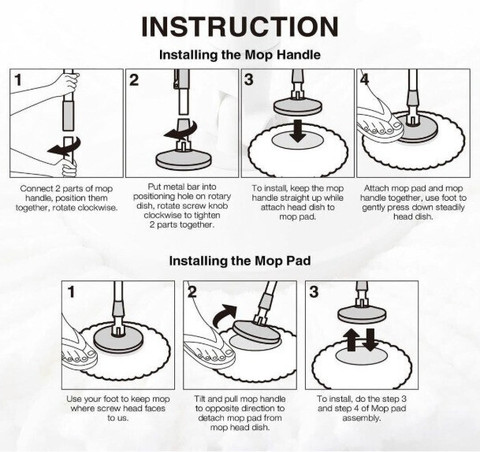 INSTRUCTION

Installing the Mop Handle

1

Connect 2 parts of mop handle, position them together, rotate clockwise.

2

Put metal bar into positioning hole on rotary dish, rotate screw knob clockwise to tighten 2 parts together.

3

To install, keep the mop handle straight up while attach head dish to mop pad.

4

Attach mop pad and mop handle together, use foot to gently press down steadily head dish.

Installing the Mop Pad

1

Use your foot to keep mop where screw head faces to us.

2

Tilt and pull mop handle to opposite direction to detach mop pad from mop head dish.

3

To install, do the step 3 and step 4 of Mop pad assembly.