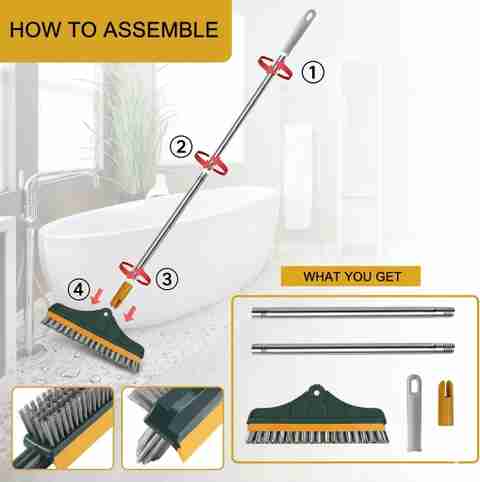 HOW TO ASSEMBLE

①

②

③

④

WHAT YOU GET