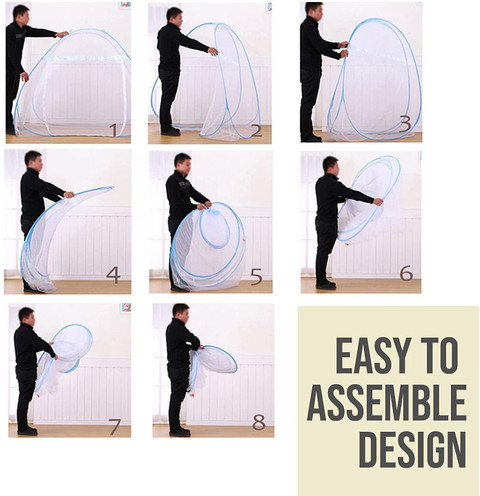 1

2

3

4

5

6

7

8

EASY TO ASSEMBLE DESIGN