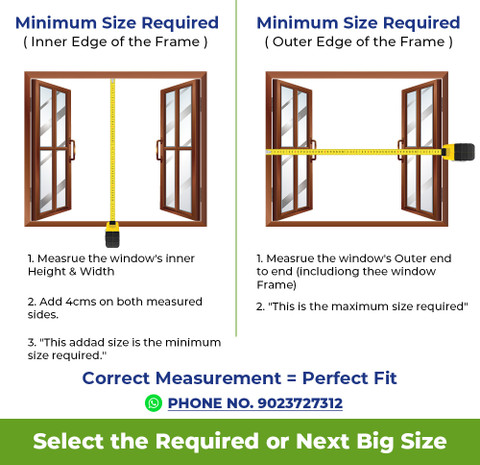 Minimum Size Required
( Inner Edge of the Frame )

1. Measrue the window's inner Height & Width

2. Add 4cms on both measured sides.

3. "This addad size is the minimum size required."

Minimum Size Required
( Outer Edge of the Frame )

1. Measrue the window's Outer end to end (includiong thee window Frame)

2. "This is the maximum size required"

Correct Measurement = Perfect Fit

PHONE NO. 9023727312

Select the Required or Next Big Size