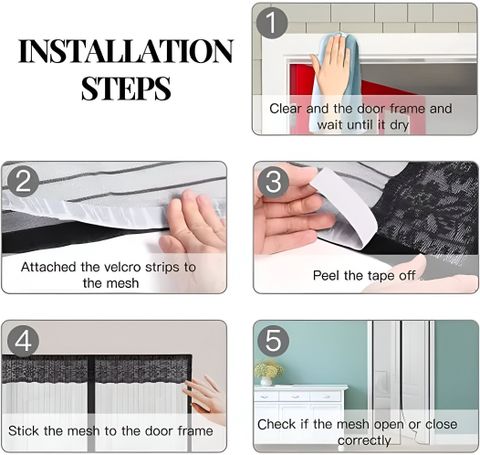 INSTALLATION STEPS

1
Clear and the door frame and wait until it dry

2
Attached the velcro strips to the mesh

3
Peel the tape off

4
Stick the mesh to the door frame

5
Check if the mesh open or close correctly