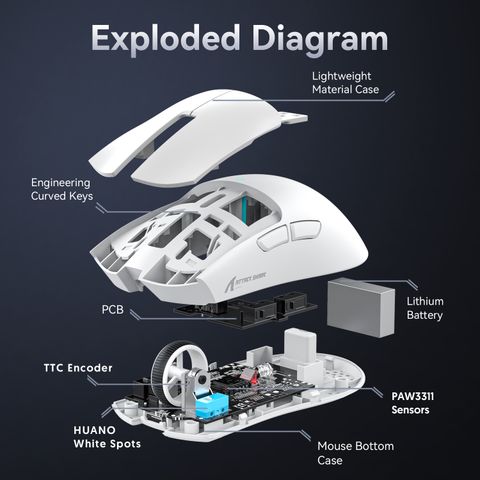 Exploded Diagram

Lightweight Material Case

Engineering Curved Keys

ATTACK SHARK

PCB

Lithium Battery

TTC Encoder

PAW3311 Sensors

HUANO White Spots

Mouse Bottom Case