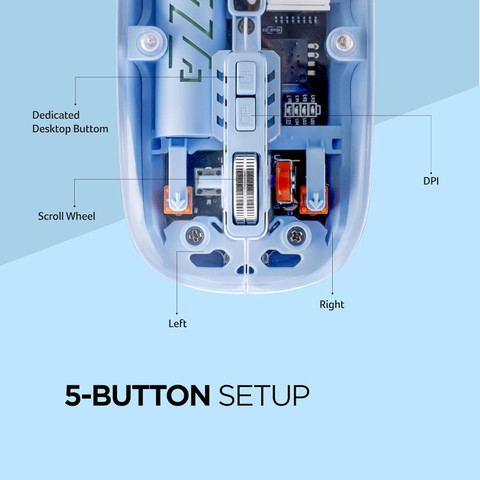 Dedicated Desktop Buttom

DPI

Scroll Wheel

Right

Left

5-BUTTON SETUP