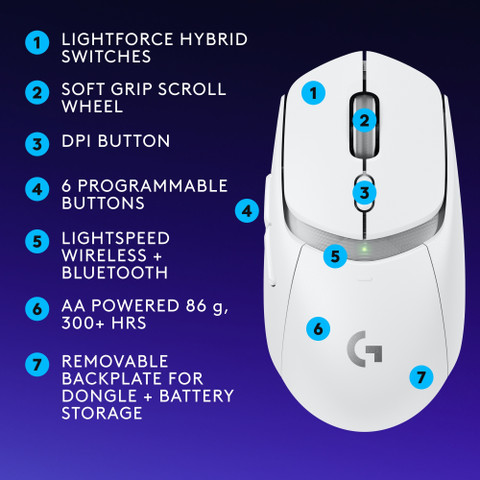 1 LIGHTFORCE HYBRID SWITCHES

2 SOFT GRIP SCROLL WHEEL

3 DPI BUTTON

4 6 PROGRAMMABLE BUTTONS

5 LIGHTSPEED WIRELESS + BLUETOOTH

6 AA POWERED 86 g, 300+ HRS

7 REMOVABLE BACKPLATE FOR DONGLE + BATTERY STORAGE

1
2
3
4
5
6
G
7