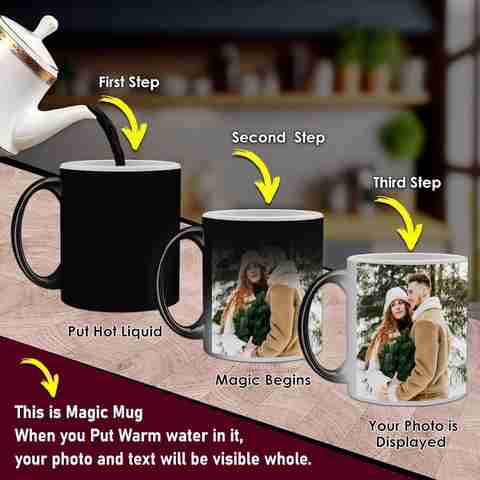 First Step

Second Step

Third Step

Put Hot Liquid

Magic Begins

Your Photo is Displayed

This is Magic Mug
When you Put Warm water in it,
your photo and text will be visible whole.