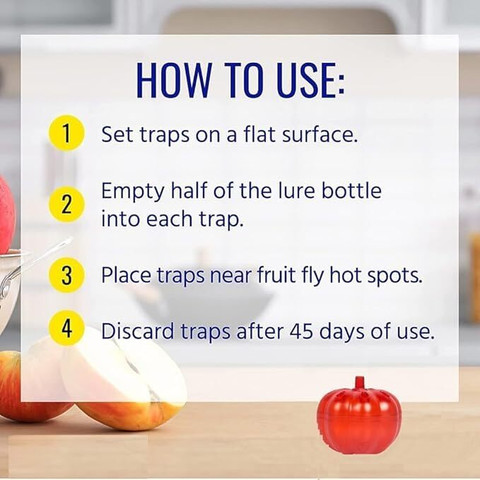 HOW TO USE:

1 Set traps on a flat surface.

2 Empty half of the lure bottle into each trap.

3 Place traps near fruit fly hot spots.

4 Discard traps after 45 days of use.