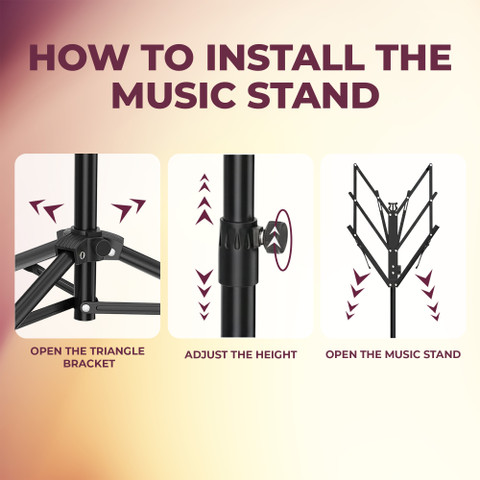 HOW TO INSTALL THE MUSIC STAND

OPEN THE TRIANGLE BRACKET

ADJUST THE HEIGHT

OPEN THE MUSIC STAND