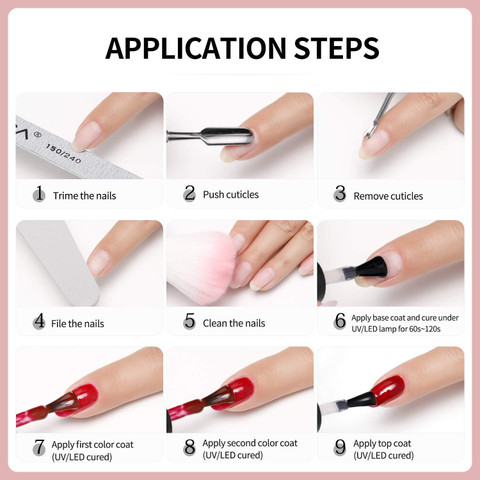 APPLICATION STEPS

150/240

1 Trime the nails

2 Push cuticles

3 Remove cuticles

4 File the nails

5 Clean the nails

6 Apply base coat and cure under UV/LED lamp for 60s~120s

7 Apply first color coat (UV/LED cured)

8 Apply second color coat (UV/LED cured)

9 Apply top coat (UV/LED cured)