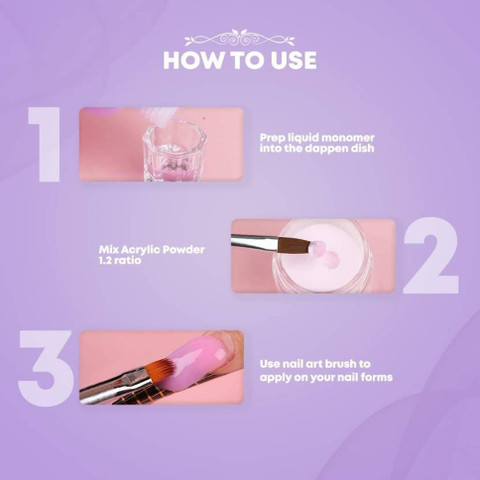 HOW TO USE

1

Prep liquid monomer into the dappen dish

Mix Acrylic Powder 1.2 ratio

2

3

Use nail art brush to apply on your nail forms