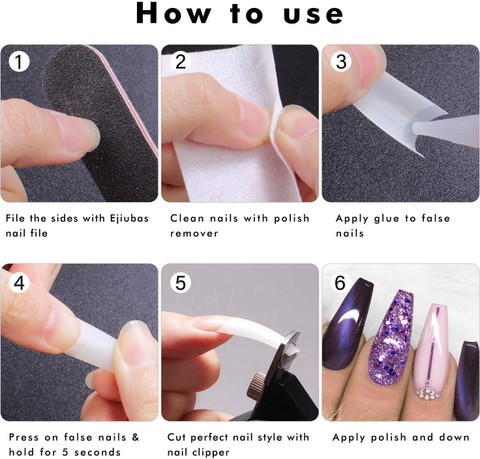 How to use

1

File the sides with Ejiubas nail file

2

Clean nails with polish remover

3

Apply glue to false nails

4

Press on false nails & hold for 5 seconds

5

Cut perfect nail style with nail clipper

6

Apply polish and down