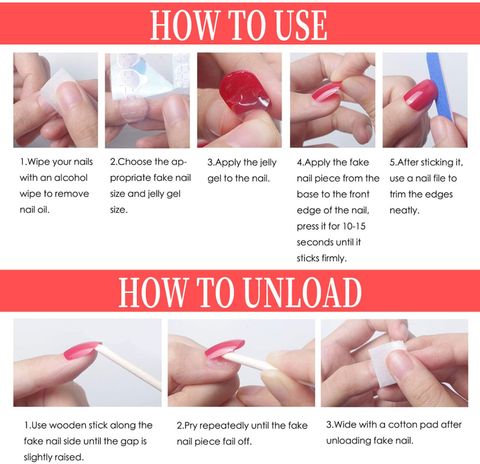 HOW TO USE

1.Wipe your nails with an alcohol wipe to remove nail oil.

2.Choose the appropriate fake nail size and jelly gel size.

3.Apply the jelly gel to the nail.

4.Apply the fake nail piece from the base to the front edge of the nail, press it for 10-15 seconds until it sticks firmly.

5.After sticking it, use a nail file to trim the edges neatly.

HOW TO UNLOAD

1.Use wooden stick along the fake nail side until the gap is slightly raised.

2.Pry repeatedly until the fake nail piece fail off.

3.Wide with a cotton pad after unloading fake nail.