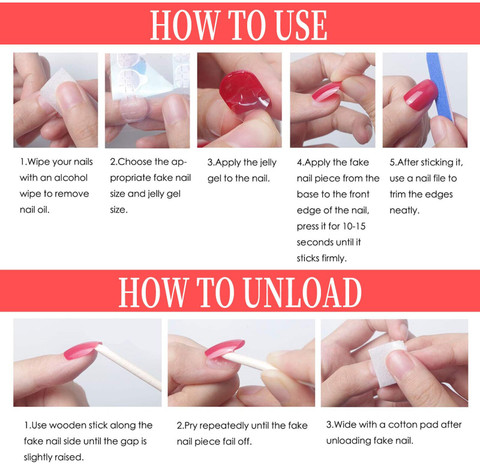 HOW TO USE

1.Wipe your nails with an alcohol wipe to remove nail oil.

2.Choose the appropriate fake nail size and jelly gel size.

3.Apply the jelly gel to the nail.

4.Apply the fake nail piece from the base to the front edge of the nail, press it for 10-15 seconds until it sticks firmly.

5.After sticking it, use a nail file to trim the edges neatly.

HOW TO UNLOAD

1.Use wooden stick along the fake nail side until the gap is slightly raised.

2.Pry repeatedly until the fake nail piece fail off.

3.Wide with a cotton pad after unloading fake nail.