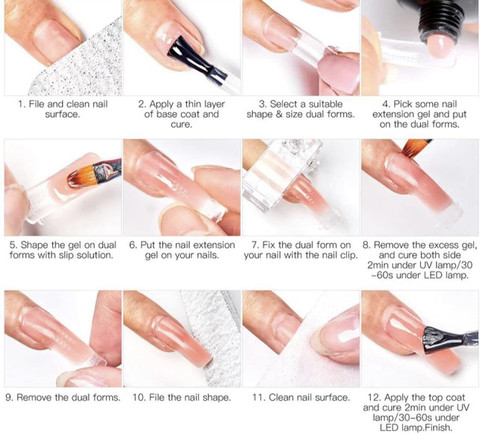 1. File and clean nail surface.

2. Apply a thin layer of base coat and cure.

3. Select a suitable shape & size dual forms.

4. Pick some nail extension gel and put on the dual forms.

5. Shape the gel on dual forms with slip solution.

6. Put the nail extension gel on your nails.

7. Fix the dual form on your nail with the nail clip.

8. Remove the excess gel, and cure both side 2min under UV lamp/30 -60s under LED lamp.

9. Remove the dual forms.

10. File the nail shape.

11. Clean nail surface.

12. Apply the top coat and cure 2min under UV lamp/30-60s under LED lamp.Finish.