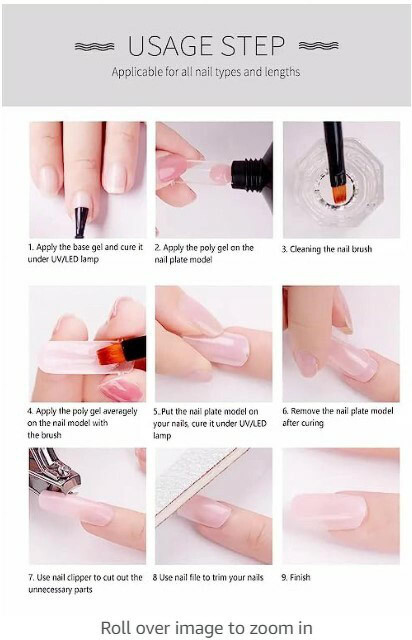 USAGE STEP

Applicable for all nail types and lengths

1. Apply the base gel and cure it under UV/LED lamp

2. Apply the poly gel on the nail plate model

3. Cleaning the nail brush

4. Apply the poly gel averagely on the nail model with the brush

5. Put the nail plate model on your nails, cure it under UV/LED lamp

6. Remove the nail plate model after curing

7. Use nail clipper to cut out the unnecessary parts

8 Use nail file to trim your nails

9. Finish

Roll over image to zoom in