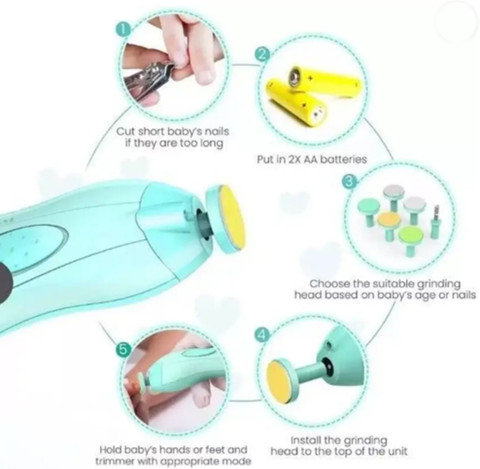 1

Cut short baby's nails if they are too long

2

Put in 2X AA batteries

3

Choose the suitable grinding head based on baby's age or nails

4

Install the grinding head to the top of the unit

5

Hold baby's hands or feet and trimmer with appropriate mode