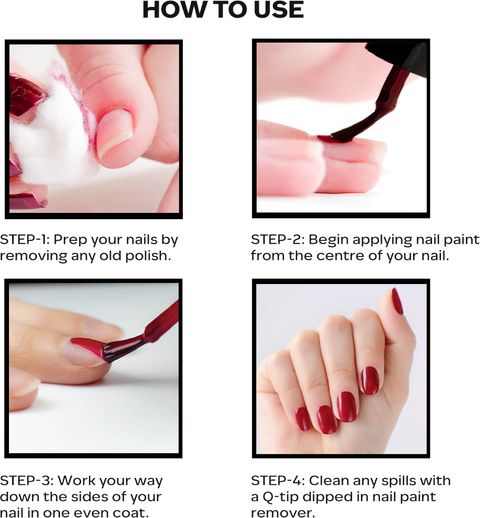 HOW TO USE

STEP-1: Prep your nails by removing any old polish.

STEP-2: Begin applying nail paint from the centre of your nail.

STEP-3: Work your way down the sides of your nail in one even coat.

STEP-4: Clean any spills with a Q-tip dipped in nail paint remover.