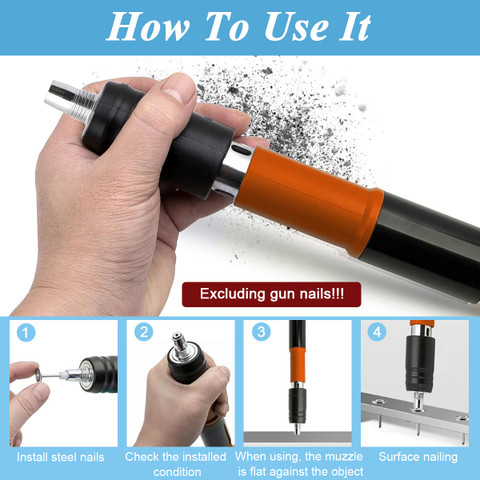 How To Use It

Excluding gun nails!!!

1

Install steel nails

2

Check the installed condition

3

When using, the muzzle is flat against the object

4

Surface nailing