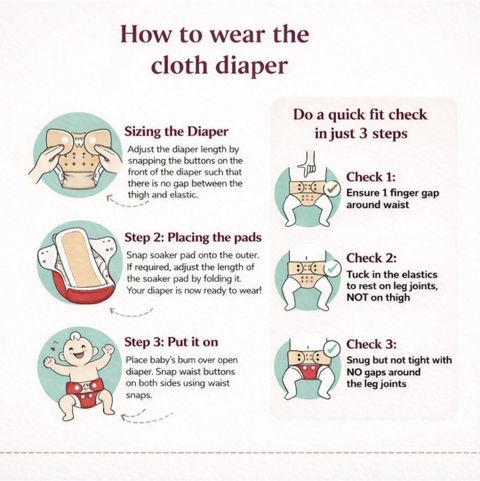 How to wear the cloth diaper

Sizing the Diaper
Adjust the diaper length by snapping the buttons on the front of the diaper such that there is no gap between the thigh and elastic.

Step 2: Placing the pads
Snap soaker pad onto the outer. If required, adjust the length of the soaker pad by folding it. Your diaper is now ready to wear!

Step 3: Put it on
Place baby's bum over open diaper. Snap waist buttons on both sides using waist snaps.

Do a quick fit check in just 3 steps

Check 1:
Ensure 1 finger gap around waist

Check 2:
Tuck in the elastics to rest on leg joints, NOT on thigh

Check 3:
Snug but not tight with NO gaps around the leg joints