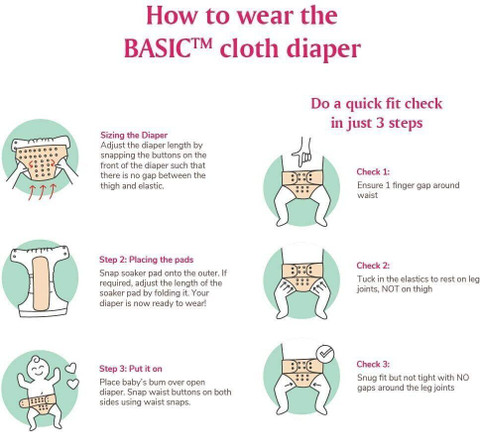 How to wear the BASIC™ cloth diaper

Sizing the Diaper
Adjust the diaper length by snapping the buttons on the front of the diaper such that there is no gap between the thigh and elastic.

Step 2: Placing the pads
Snap soaker pad onto the outer. If required, adjust the length of the soaker pad by folding it. Your diaper is now ready to wear!

Step 3: Put it on
Place baby's bum over open diaper. Snap waist buttons on both sides using waist snaps.

Do a quick fit check in just 3 steps

Check 1:
Ensure 1 finger gap around waist

Check 2:
Tuck in the elastics to rest on leg joints, NOT on thigh

Check 3:
Snug fit but not tight with NO gaps around the leg joints