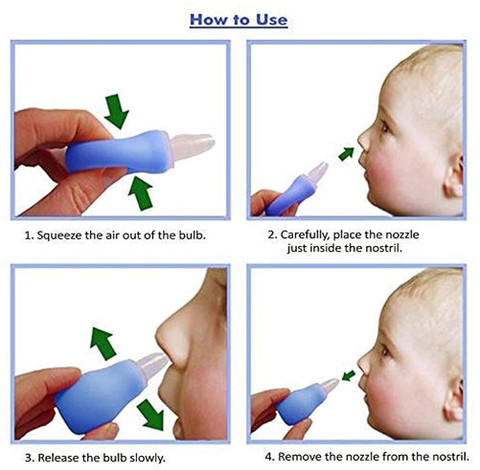 How to Use

1. Squeeze the air out of the bulb.

2. Carefully, place the nozzle just inside the nostril.

3. Release the bulb slowly.

4. Remove the nozzle from the nostril.