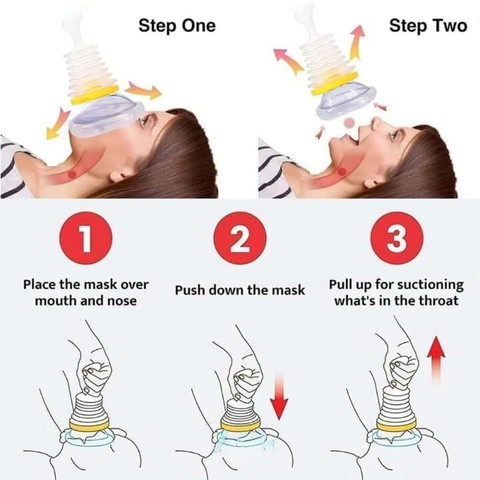 Step One

Step Two

1

Place the mask over mouth and nose

2

Push down the mask

3

Pull up for suctioning what's in the throat