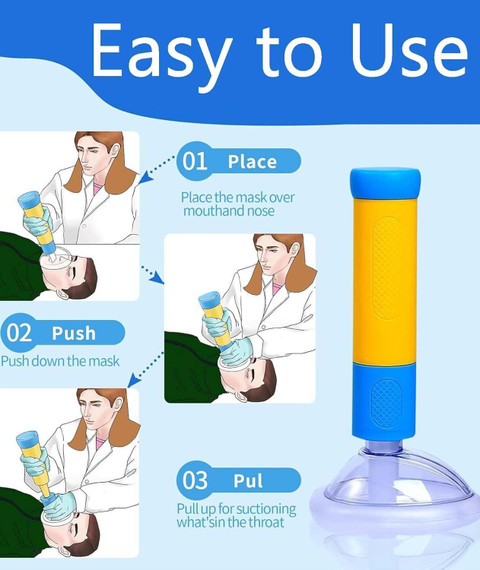 Easy to Use

01 Place

Place the mask over mouthand nose

02 Push

Push down the mask

03 Pul

Pull up for suctioning what'sin the throat