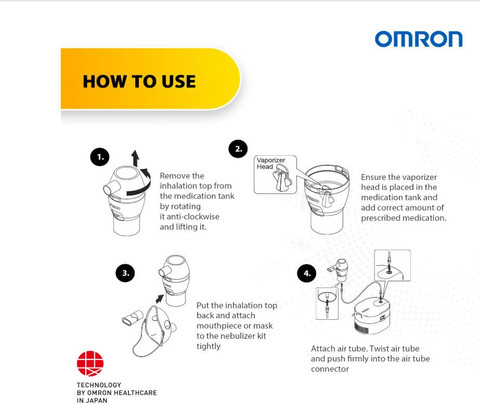 OMRON

HOW TO USE

1.

Remove the inhalation top from the medication tank by rotating it anti-clockwise and lifting it.

2.

Vaporizer Head

Ensure the vaporizer head is placed in the medication tank and add correct amount of prescribed medication.

3.

Put the inhalation top back and attach mouthpiece or mask to the nebulizer kit tightly

4.

Attach air tube. Twist air tube and push firmly into the air tube connector

TECHNOLOGY BY OMRON HEALTHCARE IN JAPAN