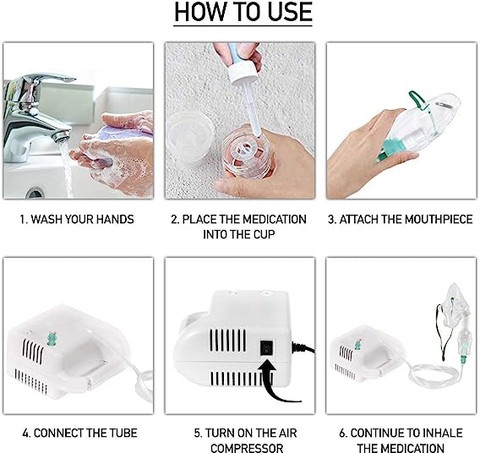 HOW TO USE

1. WASH YOUR HANDS

2. PLACE THE MEDICATION INTO THE CUP

3. ATTACH THE MOUTHPIECE

4. CONNECT THE TUBE

5. TURN ON THE AIR COMPRESSOR

6. CONTINUE TO INHALE THE MEDICATION