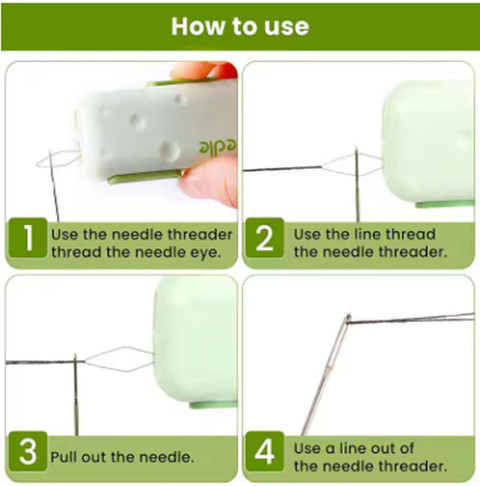 How to use

edle

1 Use the needle threader thread the needle eye.

2 Use the line thread the needle threader.

3 Pull out the needle.

4 Use a line out of the needle threader.