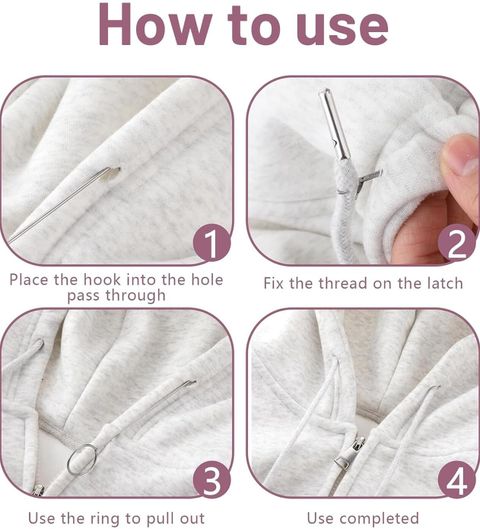 How to use

1

Place the hook into the hole pass through

2

Fix the thread on the latch

3

Use the ring to pull out

4

Use completed