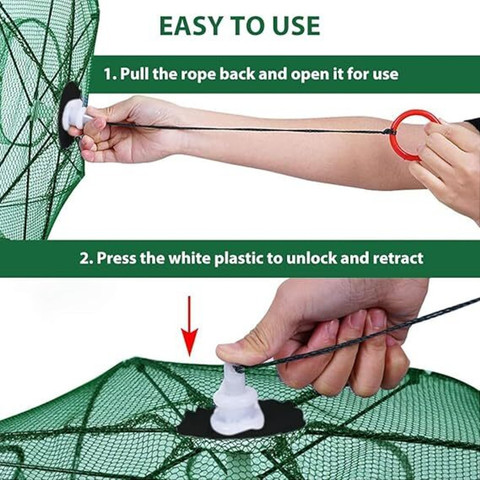 EASY TO USE

1. Pull the rope back and open it for use

2. Press the white plastic to unlock and retract