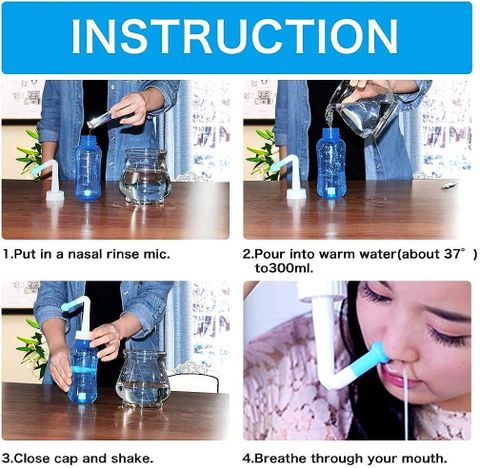 INSTRUCTION

1.Put in a nasal rinse mic.

2.Pour into warm water(about 37° ) to300ml.

3.Close cap and shake.

4.Breathe through your mouth.