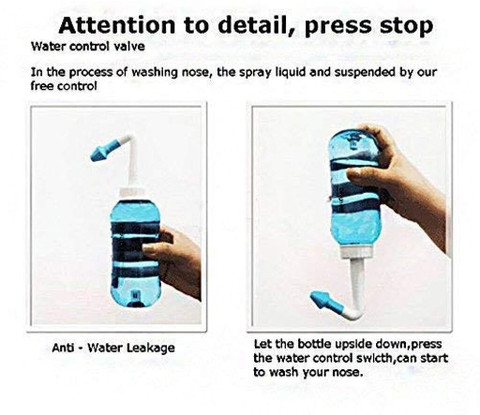 Attention to detail, press stop

Water control valve

In the process of washing nose, the spray liquid and suspended by our free control

Anti - Water Leakage

Let the bottle upside down,press the water control swicth,can start to wash your nose.