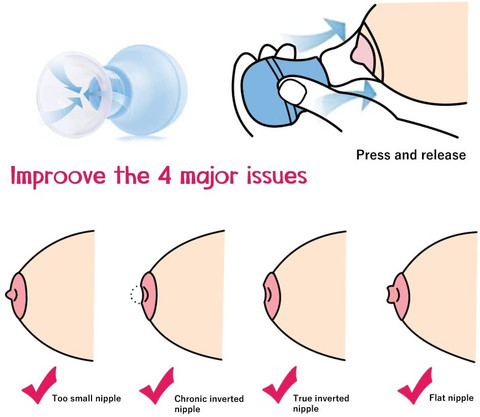 Press and release

Improove the 4 major issues

Too small nipple

Chronic inverted nipple

True inverted nipple

Flat nipple