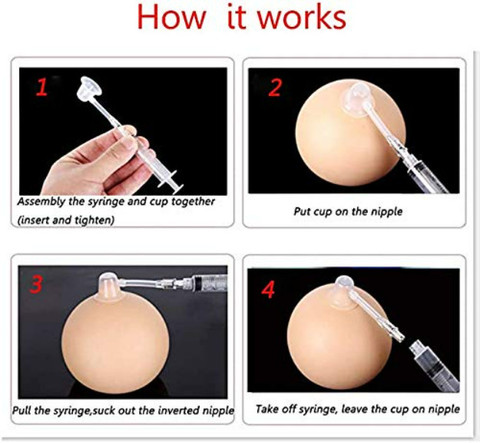 How it works

1

Assembly the syringe and cup together (insert and tighten)

2

Put cup on the nipple

3

Pull the syringe,suck out the inverted nipple

4

Take off syringe, leave the cup on nipple