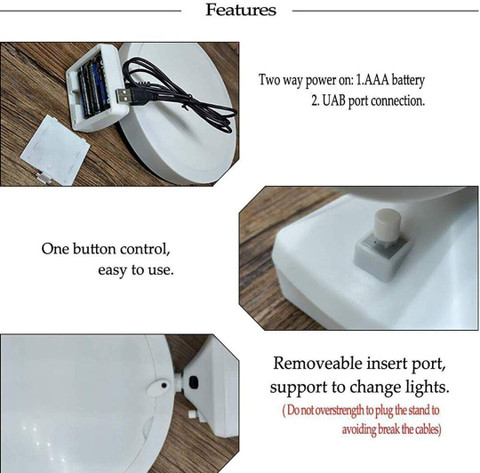 Features

Two way power on: 1.AAA battery
2. UAB port connection.

One button control,
easy to use.

Removeable insert port,
support to change lights.
( Do not overstrength to plug the stand to avoiding break the cables)