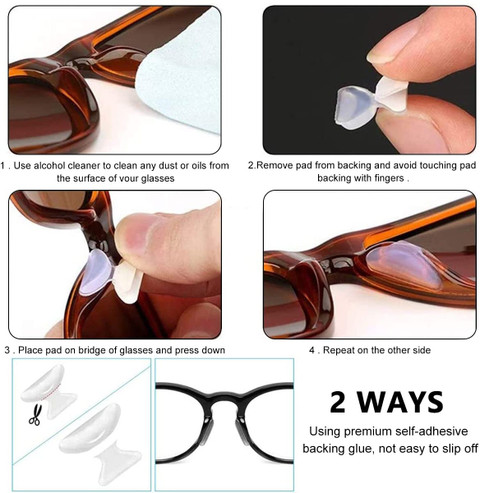 1 . Use alcohol cleaner to clean any dust or oils from the surface of vour glasses

2.Remove pad from backing and avoid touching pad backing with fingers .

3 . Place pad on bridge of glasses and press down

4 . Repeat on the other side

2 WAYS

Using premium self-adhesive backing glue, not easy to slip off