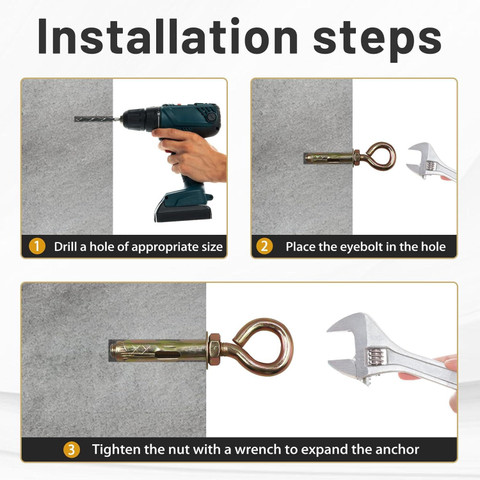 Installation steps

1 Drill a hole of appropriate size

2 Place the eyebolt in the hole

3 Tighten the nut with a wrench to expand the anchor