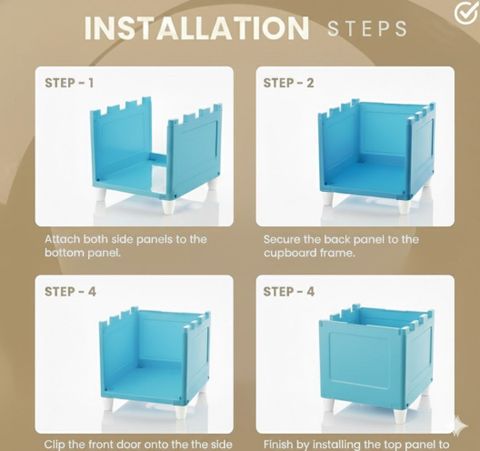 INSTALLATION STEPS

STEP - 1

Attach both side panels to the bottom panel.

STEP - 2

Secure the back panel to the cupboard frame.

STEP - 4

Clip the front door onto the the side

STEP - 4

Finish by installing the top panel to