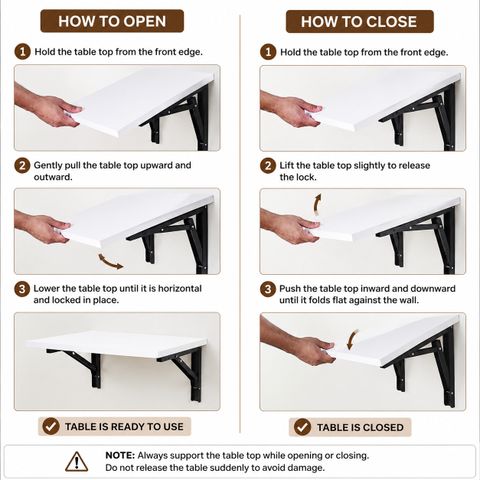 HOW TO OPEN

1 Hold the table top from the front edge.

2 Gently pull the table top upward and outward.

3 Lower the table top until it is horizontal and locked in place.

TABLE IS READY TO USE

HOW TO CLOSE

1 Hold the table top from the front edge.

2 Lift the table top slightly to release the lock.

3 Push the table top inward and downward until it folds flat against the wall.

TABLE IS CLOSED

NOTE: Always support the table top while opening or closing. Do not release the table suddenly to avoid damage.