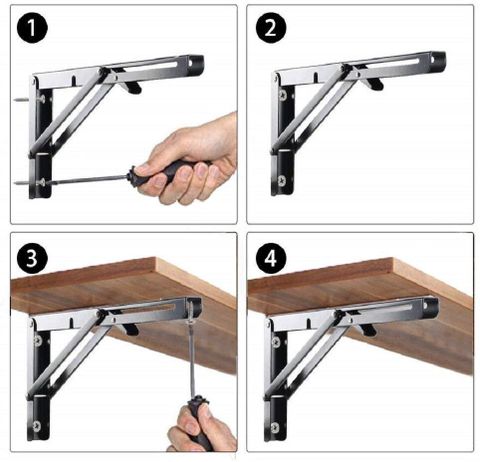 1

2

3

4