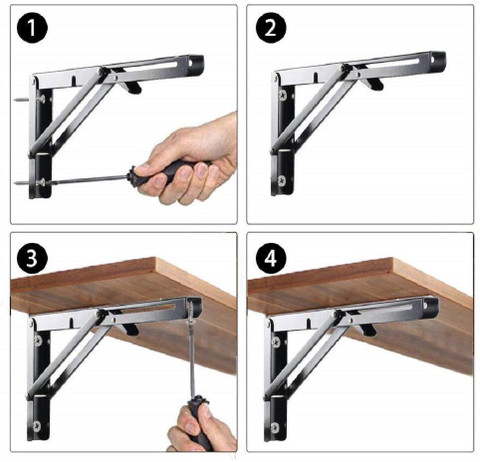 1

2

3

4