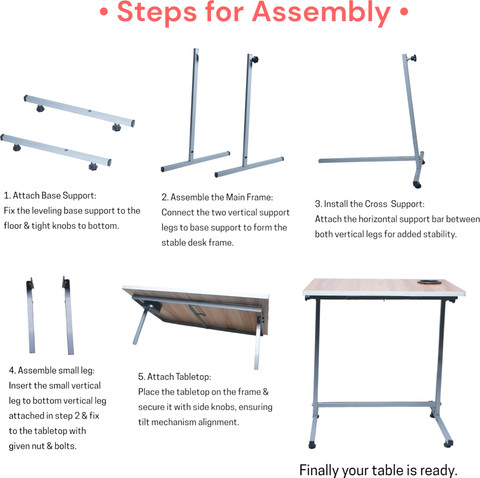 • Steps for Assembly •

1. Attach Base Support:
Fix the leveling base support to the floor & tight knobs to bottom.

2. Assemble the Main Frame:
Connect the two vertical support legs to base support to form the stable desk frame.

3. Install the Cross Support:
Attach the horizontal support bar between both vertical legs for added stability.

4. Assemble small leg:
Insert the small vertical leg to bottom vertical leg attached in step 2 & fix to the tabletop with given nut & bolts.

5. Attach Tabletop:
Place the tabletop on the frame & secure it with side knobs, ensuring tilt mechanism alignment.

Finally your table is ready.