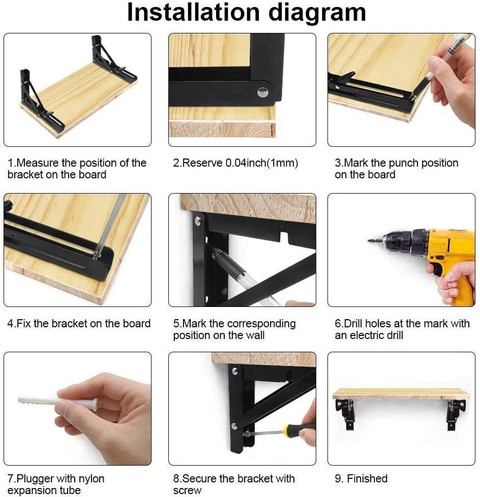 Installation diagram

1.Measure the position of the bracket on the board

2.Reserve 0.04inch(1mm)

3.Mark the punch position on the board

4.Fix the bracket on the board

5.Mark the corresponding position on the wall

6.Drill holes at the mark with an electric drill

7.Plugger with nylon expansion tube

8.Secure the bracket with screw

9. Finished