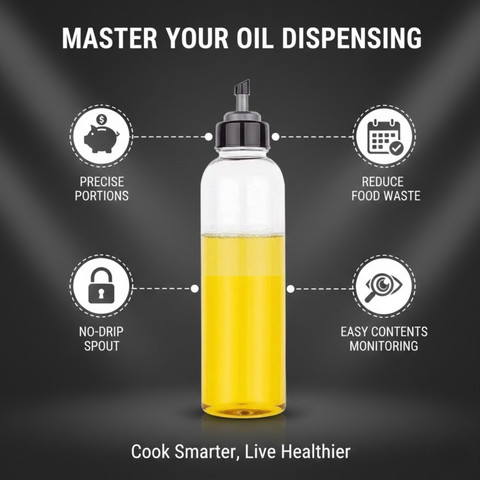 MASTER YOUR OIL DISPENSING

PRECISE PORTIONS

REDUCE FOOD WASTE

NO-DRIP SPOUT

EASY CONTENTS MONITORING

Cook Smarter, Live Healthier