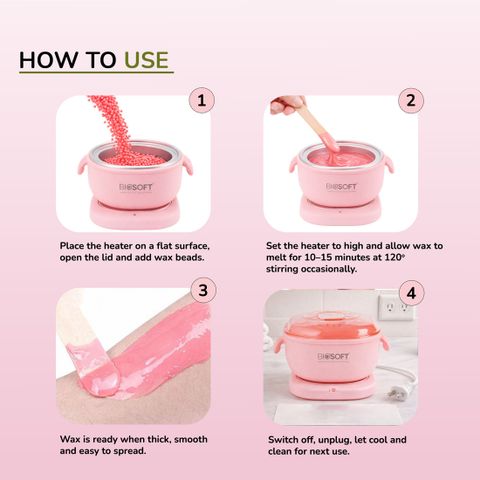 HOW TO USE

1

BIOSOFT

Place the heater on a flat surface, open the lid and add wax beads.

2

BIOSOFT

Set the heater to high and allow wax to melt for 10–15 minutes at 120° stirring occasionally.

3

Wax is ready when thick, smooth and easy to spread.

4

BIOSOFT

Switch off, unplug, let cool and clean for next use.