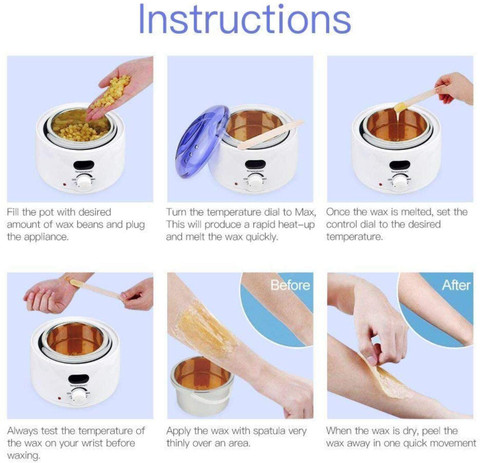 Instructions

Fill the pot with desired amount of wax beans and plug the appliance.

Turn the temperature dial to Max, This will produce a rapid heat-up and melt the wax quickly.

Once the wax is melted, set the control dial to the desired temperature.

Always test the temperature of the wax on your wrist before waxing.

Before

Apply the wax with spatula very thinly over an area.

After

When the wax is dry, peel the wax away in one quick movement