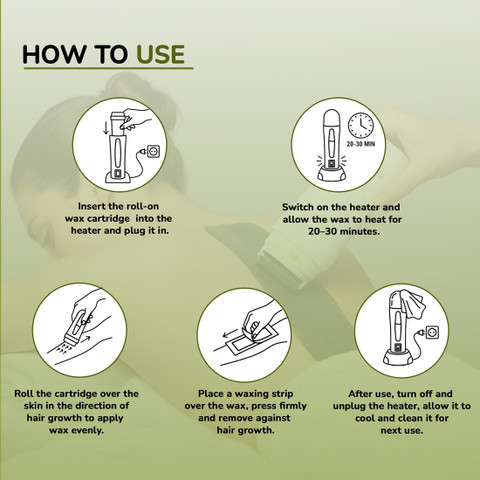 HOW TO USE

Insert the roll-on wax cartridge into the heater and plug it in.

20-30 MIN

Switch on the heater and allow the wax to heat for 20–30 minutes.

Roll the cartridge over the skin in the direction of hair growth to apply wax evenly.

Place a waxing strip over the wax, press firmly and remove against hair growth.

After use, turn off and unplug the heater, allow it to cool and clean it for next use.