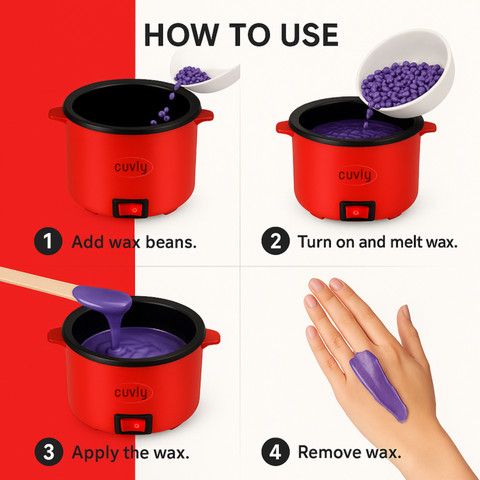 HOW TO USE

cuvly

1 Add wax beans.

cuvly

2 Turn on and melt wax.

cuvly

3 Apply the wax.

4 Remove wax.